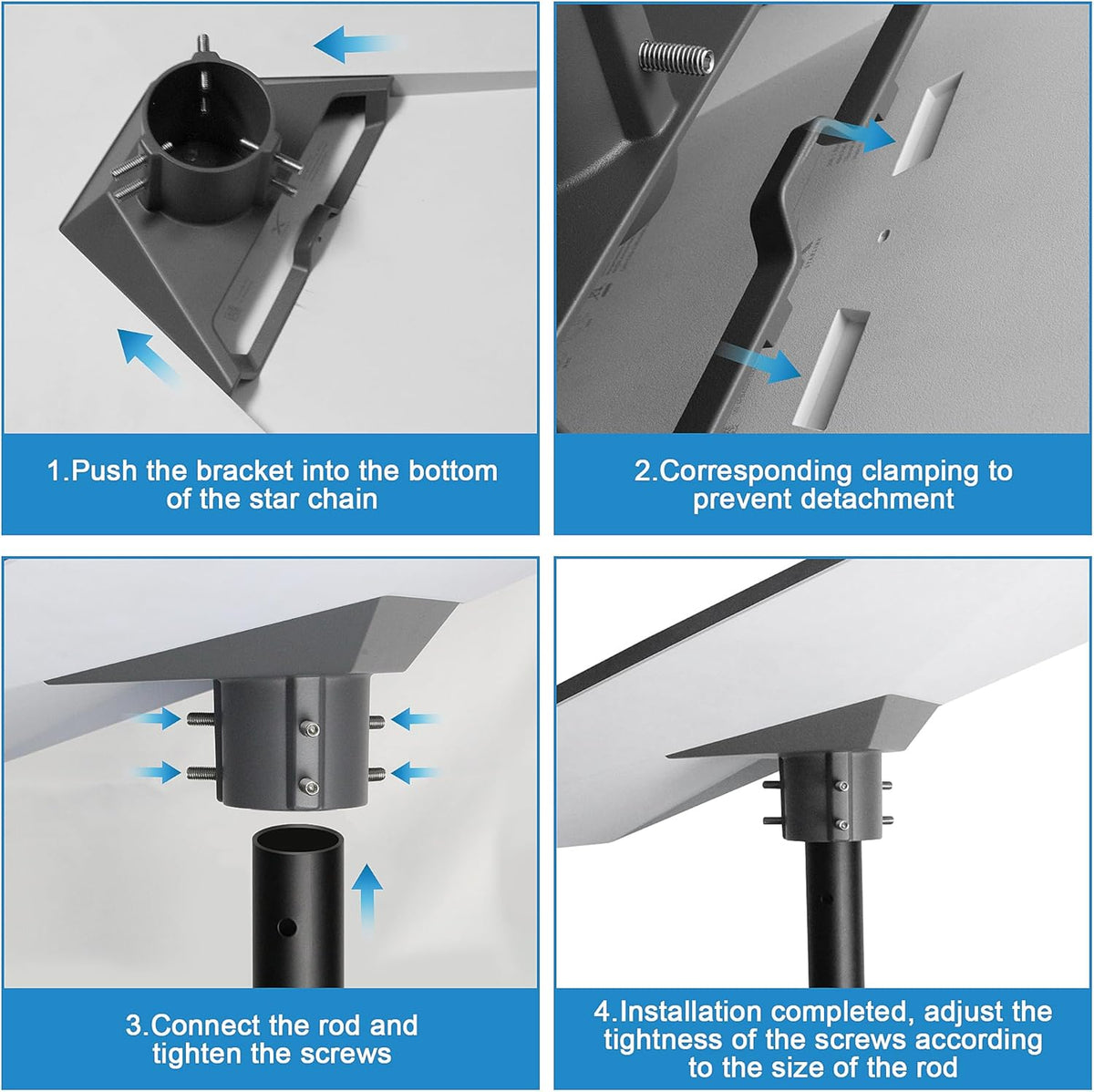 1.Push the bracket into the bottom of the star chain

2.Corresponding clamping to prevent detachment

3.Connect the rod and tighten the screws

4.Installation completed, adjust the tightness of the screws according to the size of the rod